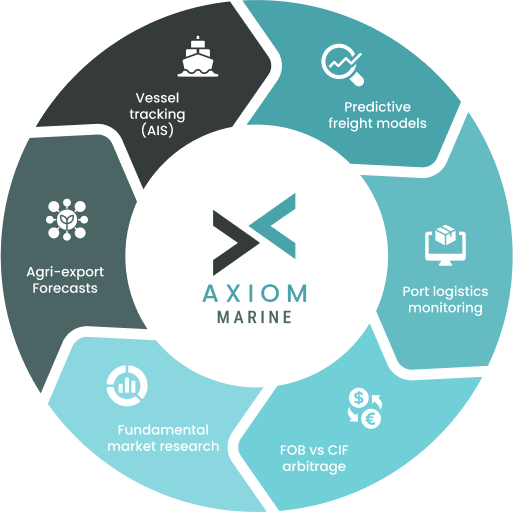 Vessel tracking (AIS)

Predictive freight models

Port logistics monitoring

FOB vs CIF arbitrage

Fundamental market research

Agri-export Forecasts

AXIOM
MARINE